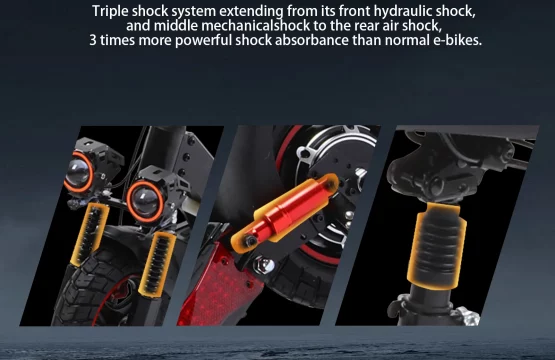 Triple shock system extending from its front hydraulic shock, and middle mechanicalshock to the rear air shock, 3 times more powerful shock absorbance than normal e-bikes.