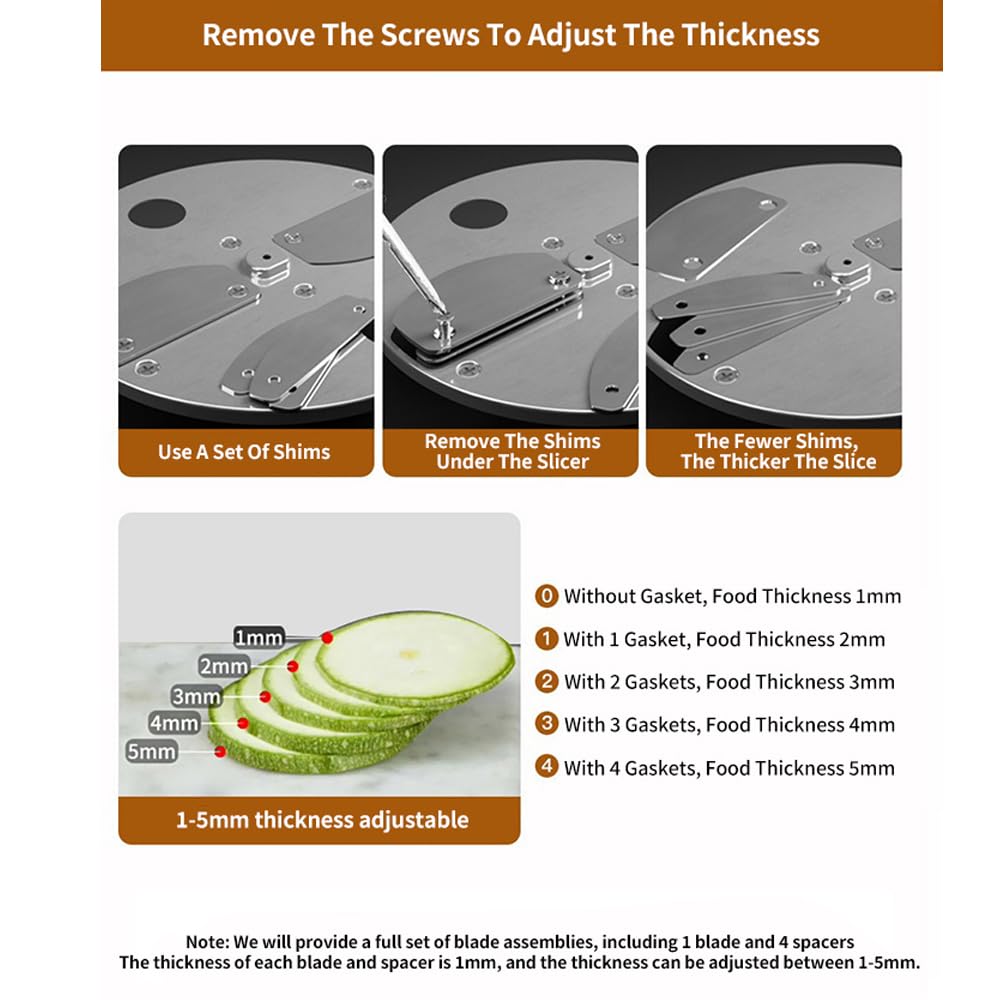 Remove The Screws To Adjust The Thickness

Use A Set Of Shims

Remove The Shims Under The Slicer

The Fewer Shims, The Thicker The Slice

1mm
2mm
3mm
4mm
5mm

1-5mm thickness adjustable

0 Without Gasket, Food Thickness 1mm
1 With 1 Gasket, Food Thickness 2mm
2 With 2 Gaskets, Food Thickness 3mm
3 With 3 Gaskets, Food Thickness 4mm
4 With 4 Gaskets, Food Thickness 5mm

Note: We will provide a full set of blade assemblies, including 1 blade and 4 spacers
The thickness of each blade and spacer is 1mm, and the thickness can be adjusted between 1-5mm.